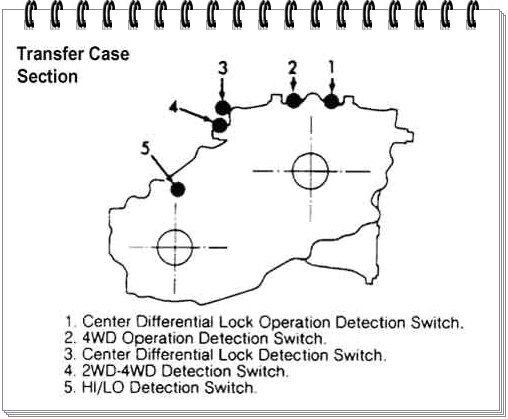 Transfer Case Section

3
2
1
4
5

1. Center Differential Lock Operation Detection Switch.
2. 4WD Operation Detection Switch.
3. Center Differential Lock Detection Switch.
4. 2WD-4WD Detection Switch.
5. HI/LO Detection Switch.